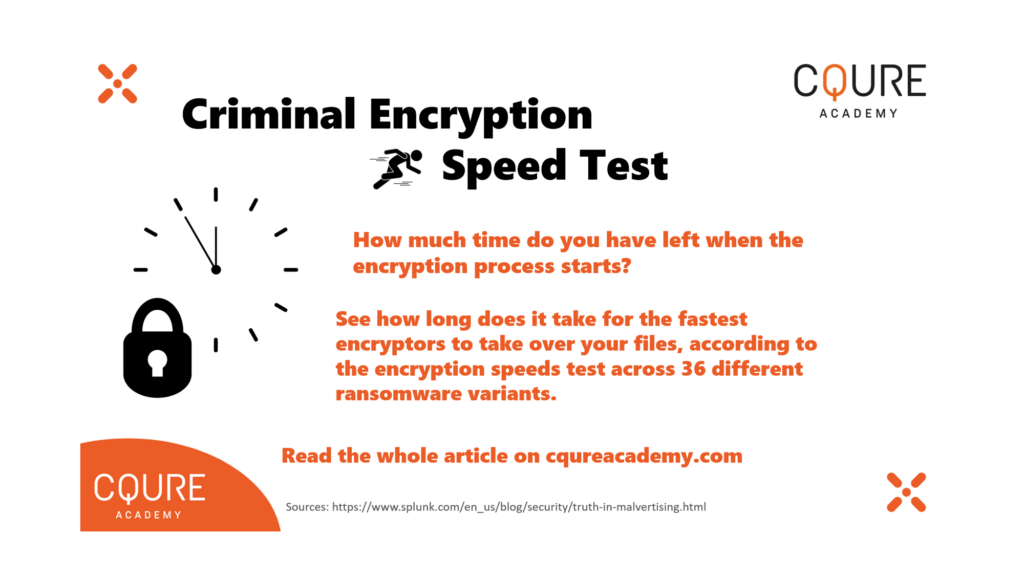 CQURE
ACADEMY

Criminal Encryption
Speed Test

How much time do you have left when the encryption process starts?

See how long does it take for the fastest encryptors to take over your files, according to the encryption speeds test across 36 different ransomware variants.

Read the whole article on cqureacademy.com

CQURE
ACADEMY

Sources: https://www.splunk.com/en_us/blog/security/truth-in-malvertising.html